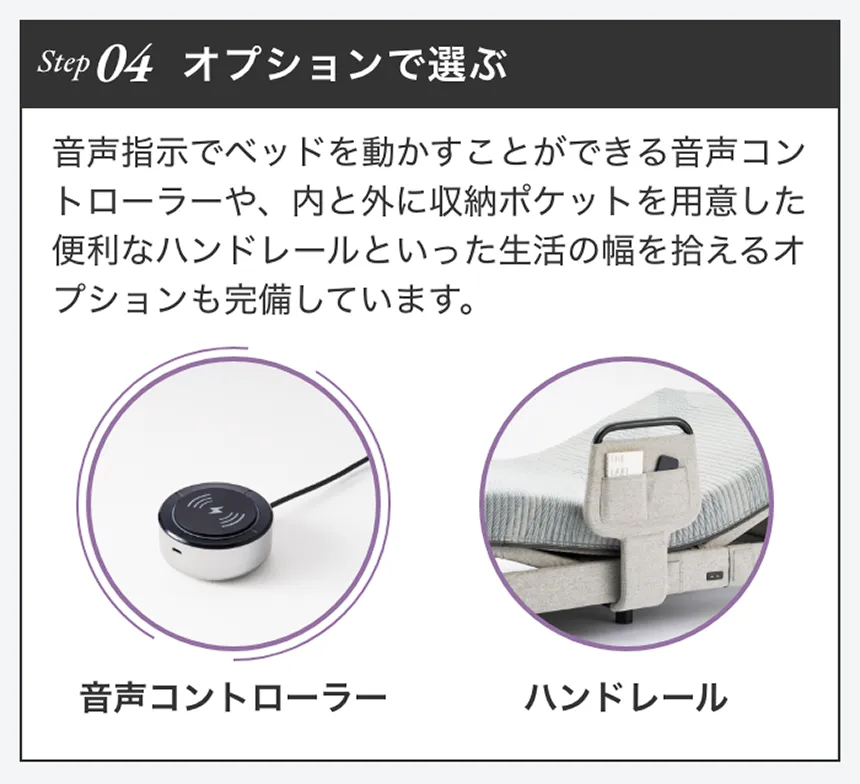 Step 04 オプションで選ぶ

音声指示でベッドを動かすことができる音声コントローラーや、内と外に収納ポケットを用意した便利なハンドレールといった生活の幅を拾えるオプションも完備しています。

音声コントローラー

ハンドレール